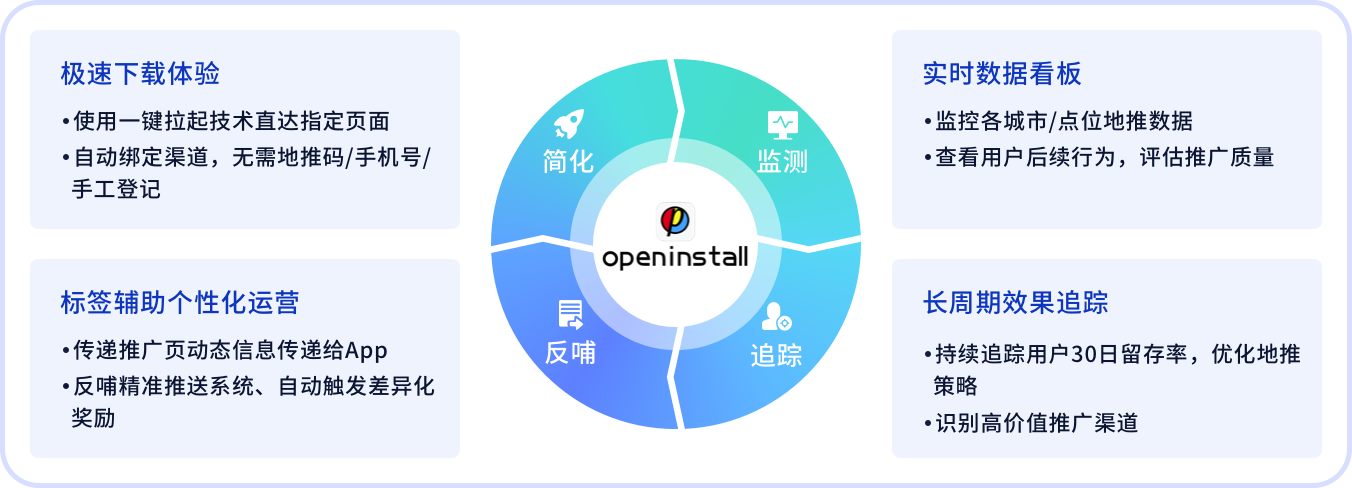 极速下载体验

•使用一键拉起技术直达指定页面
•自动绑定渠道，无需地推码/手机号/手工登记

标签辅助个性化运营

•传递推广页动态信息传递给App
•反哺精准推送系统、自动触发差异化奖励

简化

监测

openinstall

反哺

追踪

实时数据看板

•监控各城市/点位地推数据
•查看用户后续行为，评估推广质量

长周期效果追踪

•持续追踪用户30日留存率，优化地推策略
•识别高价值推广渠道